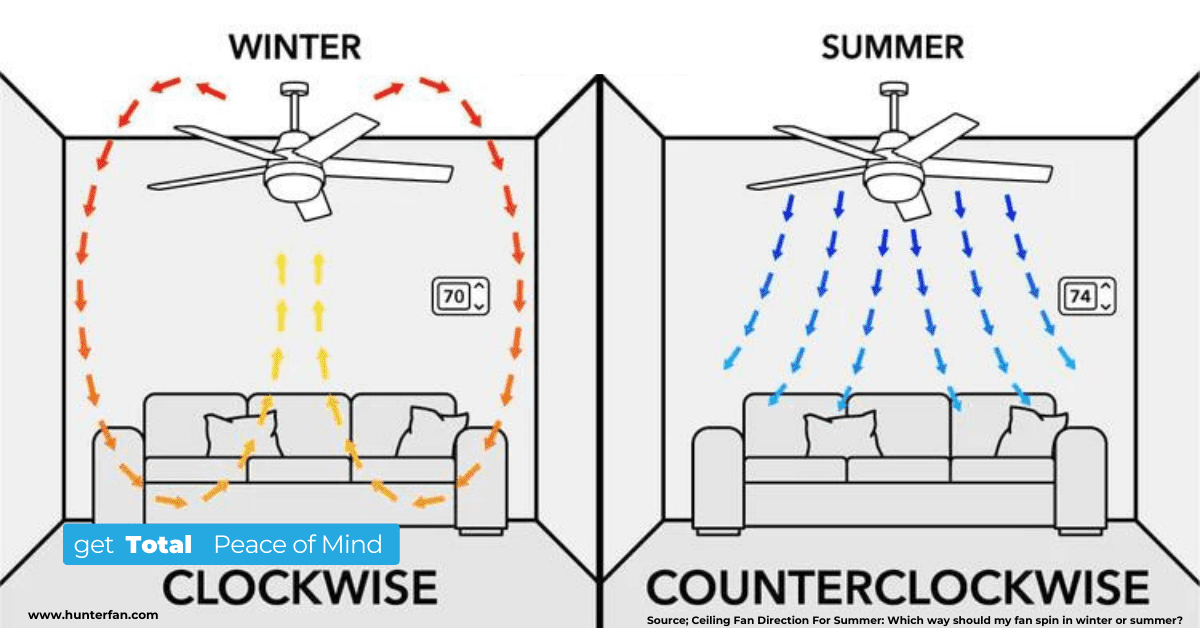 WINTER

70

get Total Peace of Mind

CLOCKWISE

www.hunterfan.com

SUMMER

74

COUNTERCLOCKWISE

Source; Ceiling Fan Direction For Summer: Which way should my fan spin in winter or summer?